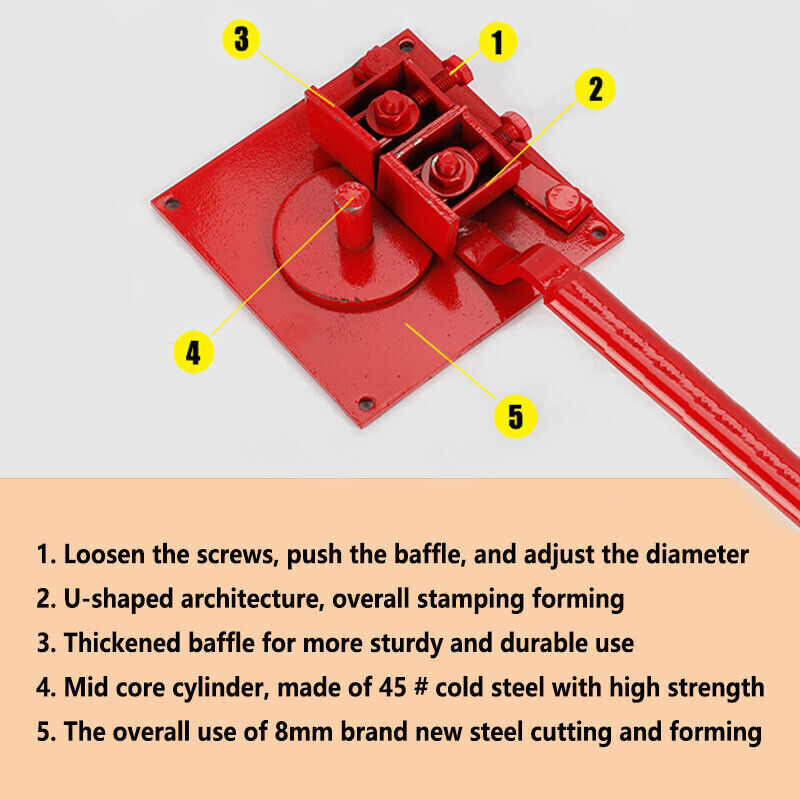 3
1
2
4
5

1. Loosen the screws, push the baffle, and adjust the diameter
2. U-shaped architecture, overall stamping forming
3. Thickened baffle for more sturdy and durable use
4. Mid core cylinder, made of 45 # cold steel with high strength
5. The overall use of 8mm brand new steel cutting and forming